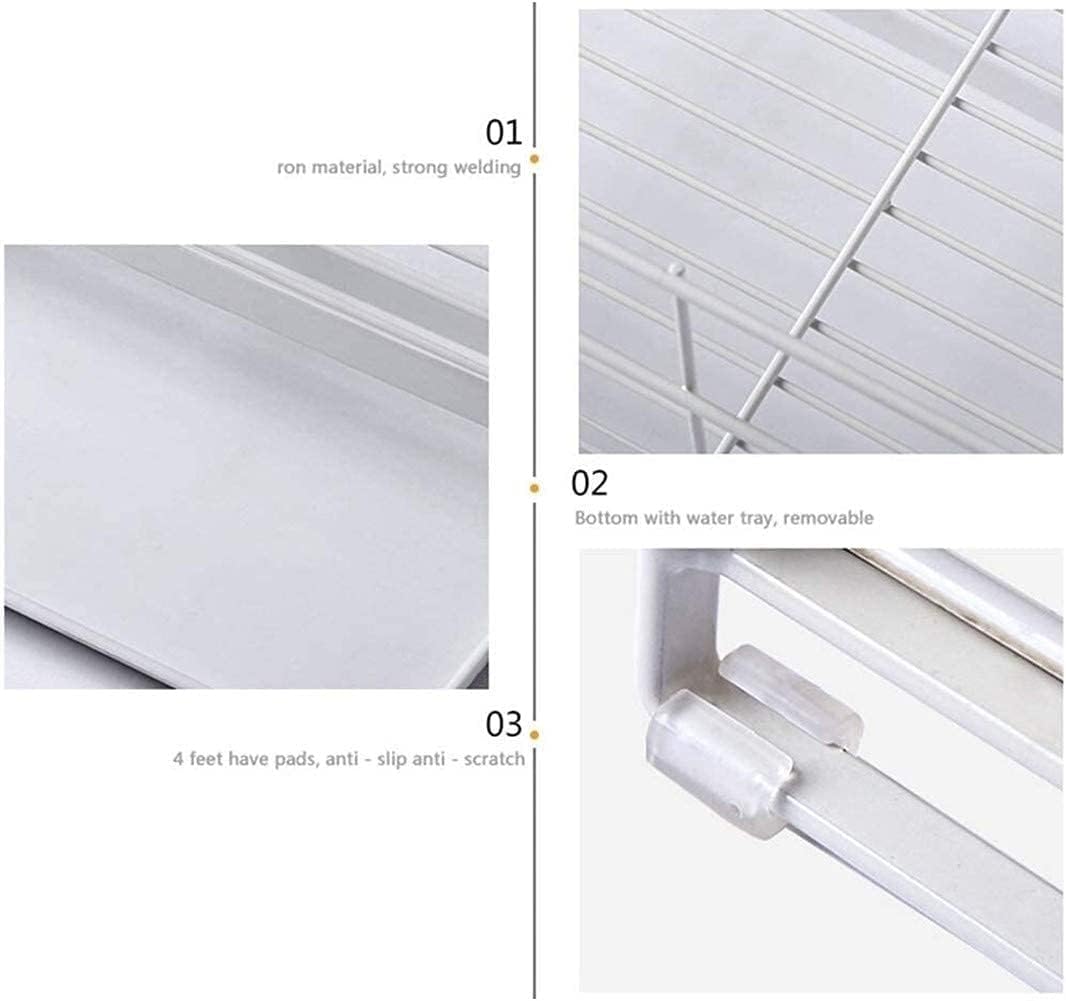 01
ron material, strong welding

02
Bottom with water tray, removable

03
4 feet have pads, anti - slip anti - scratch